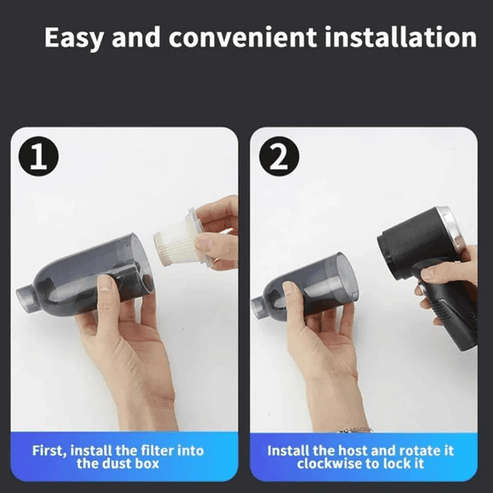 Easy and convenient installation

1

First, install the filter into the dust box

2

Install the host and rotate it clockwise to lock it